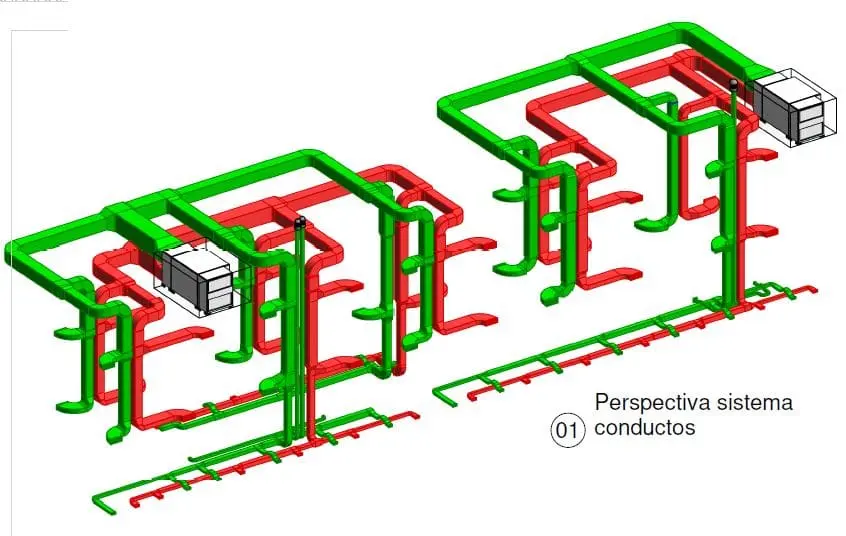 01 Perspectiva sistema conductos